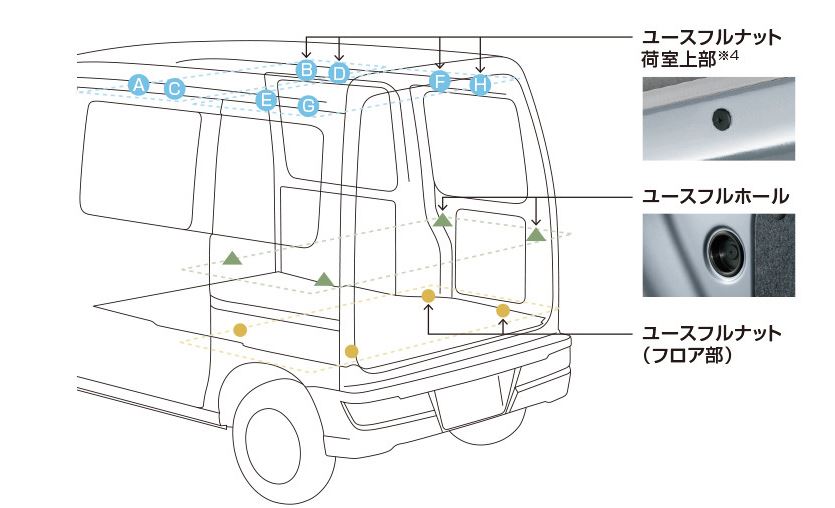 A
C
B
D
E
G
F
H

ユースフルナット
荷室上部※4

ユースフルホール

ユースフルナット
（フロア部）